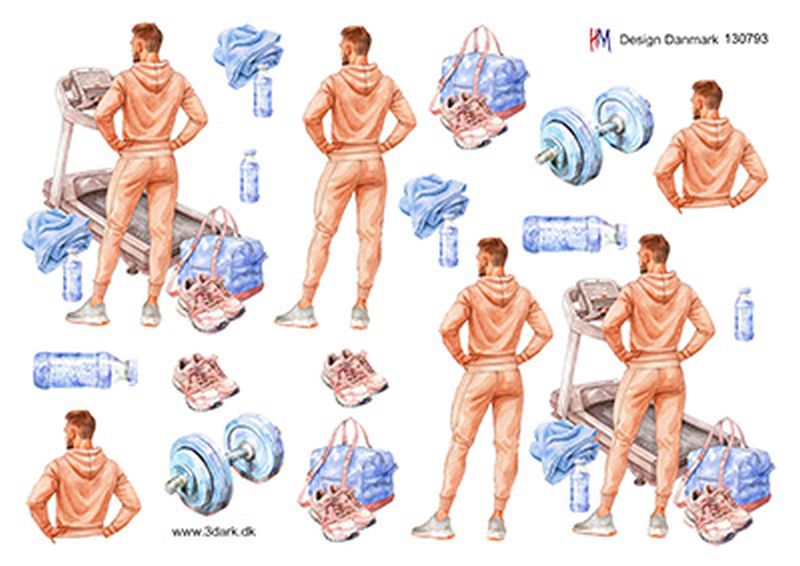 HM Design Danmark 130793

www.3dark.dk